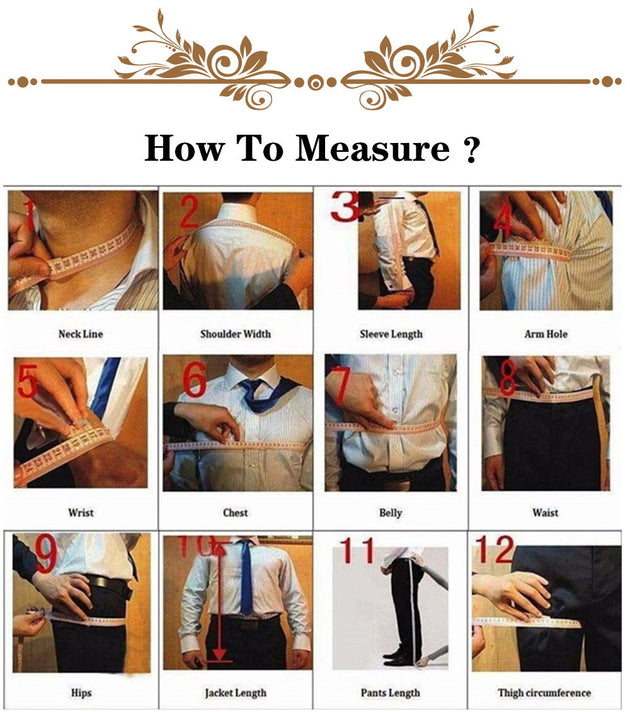 How To Measure ?

1
Neck Line

2
Shoulder Width

3
Sleeve Length

4
Arm Hole

5
Wrist

6
Chest

7
Belly

8
Waist

9
Hips

10
Jacket Length

11
Pants Length

12
Thigh circumference